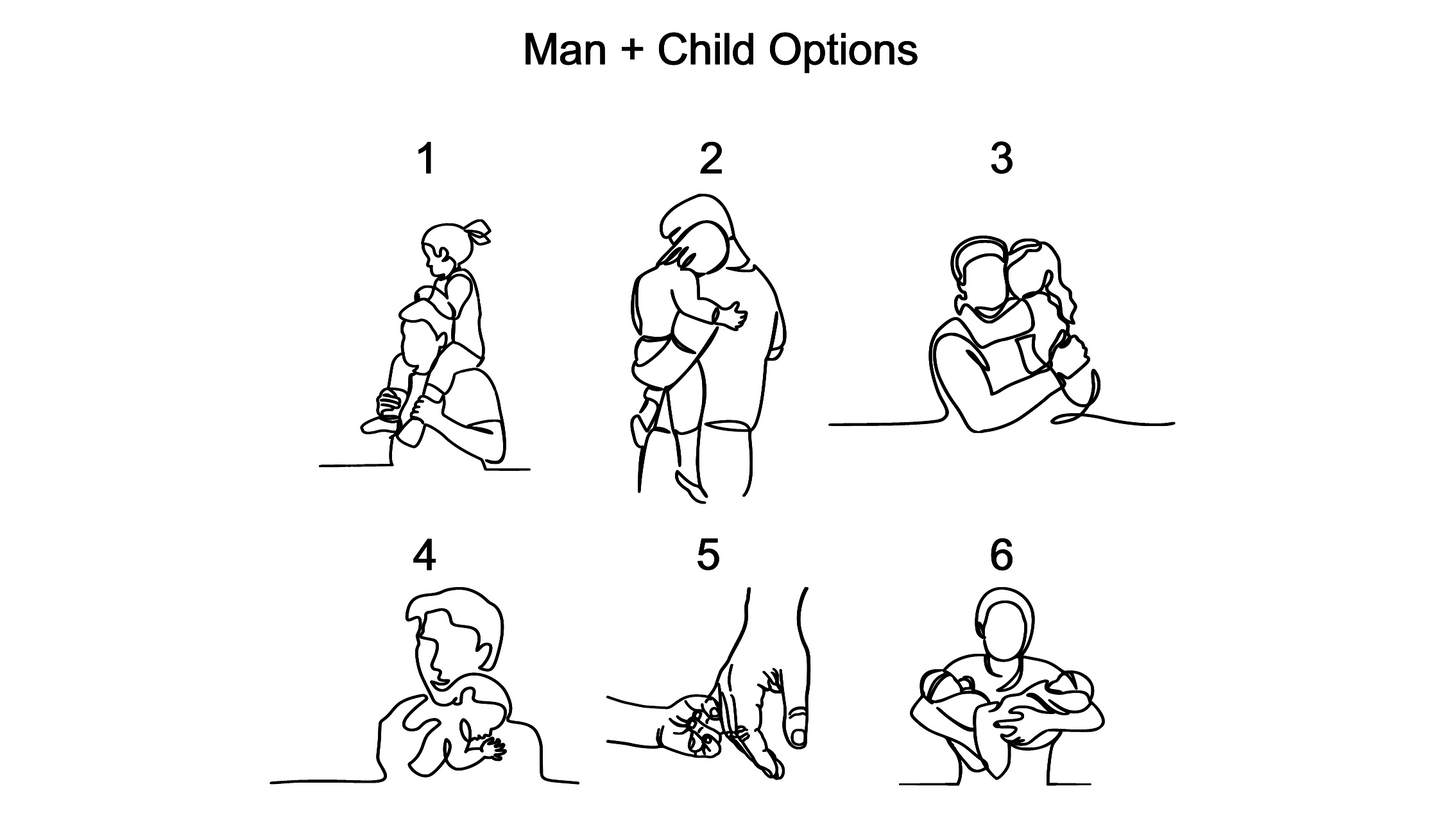 Man + Child Options

1

2

3

4

5

6